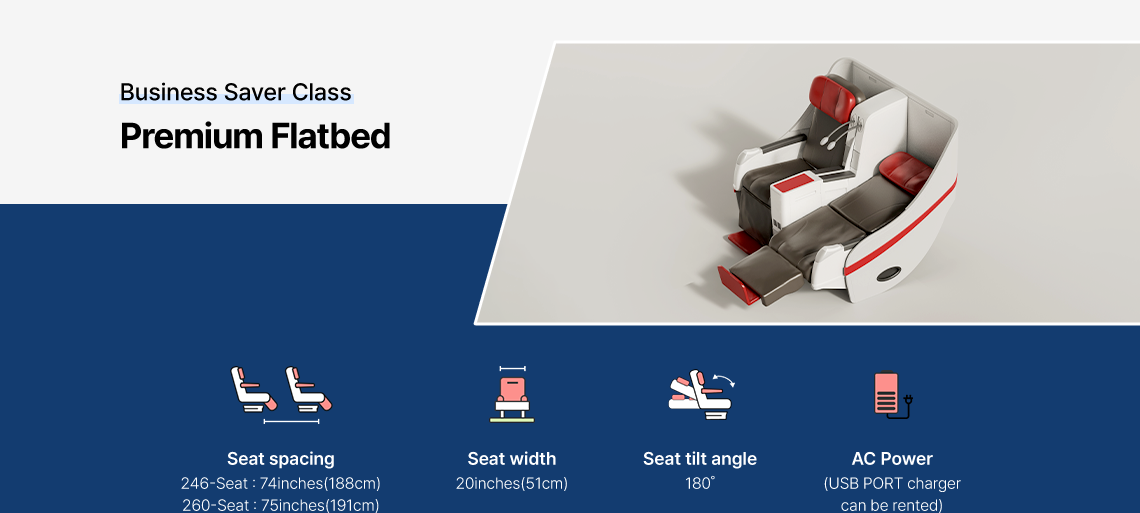 Business Saver Class

Premium Flatbed

Seat spacing
246-Seat : 74inches(188cm)
260-Seat : 75inches(191cm)

Seat width
20inches(51cm)

Seat tilt angle
180˚

AC Power
(USB PORT charger can be rented)