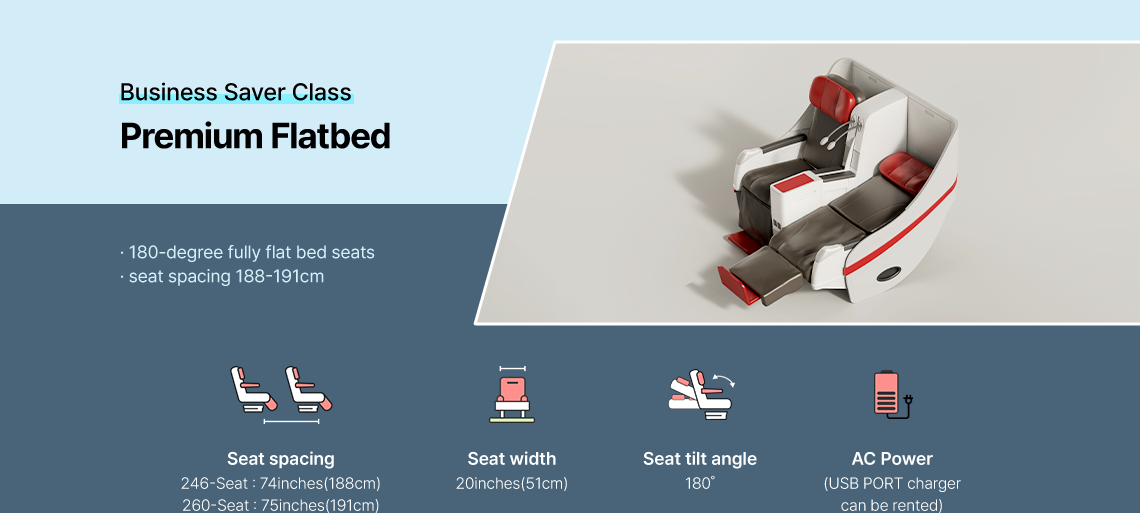 Business Saver Class
Premium Flatbed

· 180-degree fully flat bed seats
· seat spacing 188-191cm

Seat spacing
246-Seat : 74inches(188cm)
260-Seat : 75inches(191cm)

Seat width
20inches(51cm)

Seat tilt angle
180˚

AC Power
(USB PORT charger can be rented)